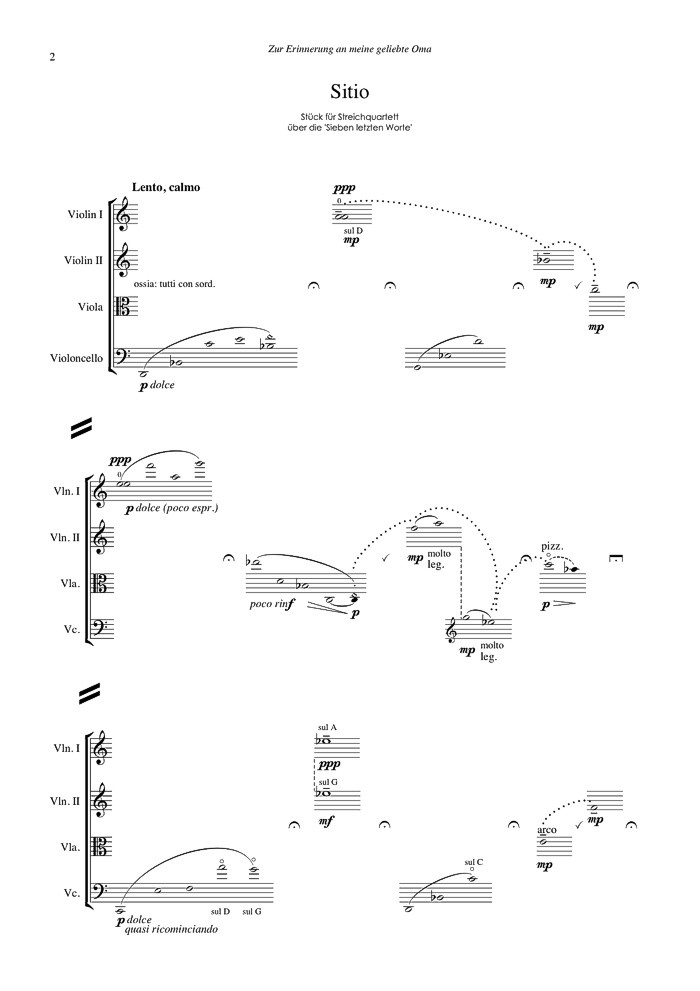 2

Zur Erinnerung an meine geliebte Oma

Sitio

Stück für Streichquartett
über die 'Sieben letzten Worte'

Lento, calmo

Violin I

Violin II

Viola

Violoncello

ossia: tutti con sord.

p dolce

ppp

sul D

mp

mp

mp

Vln. I

Vln. II

Vla.

Vc.

ppp

p dolce (poco espr.)

poco rinf

p

mp molto leg.

mp molto leg.

pizz.

p

Vln. I

Vln. II

Vla.

Vc.

p dolce
quasi ricominciando

sul D

sul G

sul A

ppp

sul G

mf

sul C

arco

mp

mp